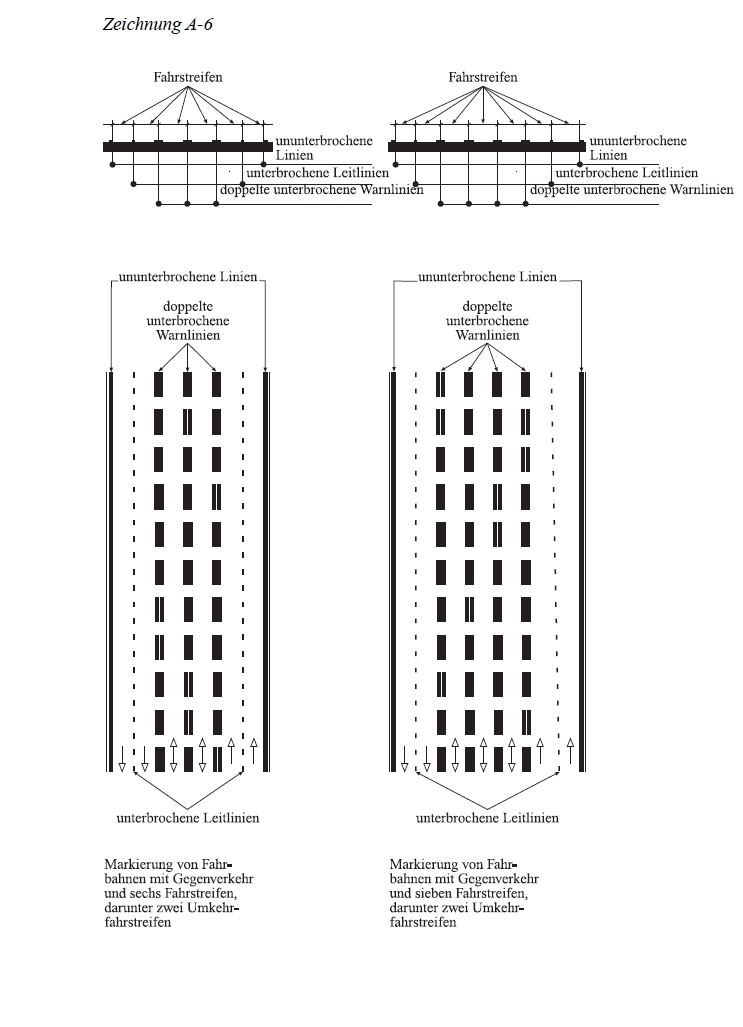 Zeichnung A-6

Fahrstreifen

ununterbrochene Linien

unterbrochene Leitlinien

doppelte unterbrochene Warnlinien

Fahrstreifen

ununterbrochene Linien

unterbrochene Leitlinien

doppelte unterbrochene Warnlinien

ununterbrochene Linien

doppelte unterbrochene Warnlinien

unterbrochene Leitlinien

Markierung von Fahrbahnen mit Gegenverkehr und sechs Fahrstreifen, darunter zwei Umkehrfahrstreifen

ununterbrochene Linien

doppelte unterbrochene Warnlinien

unterbrochene Leitlinien

Markierung von Fahrbahnen mit Gegenverkehr und sieben Fahrstreifen, darunter zwei Umkehrfahrstreifen